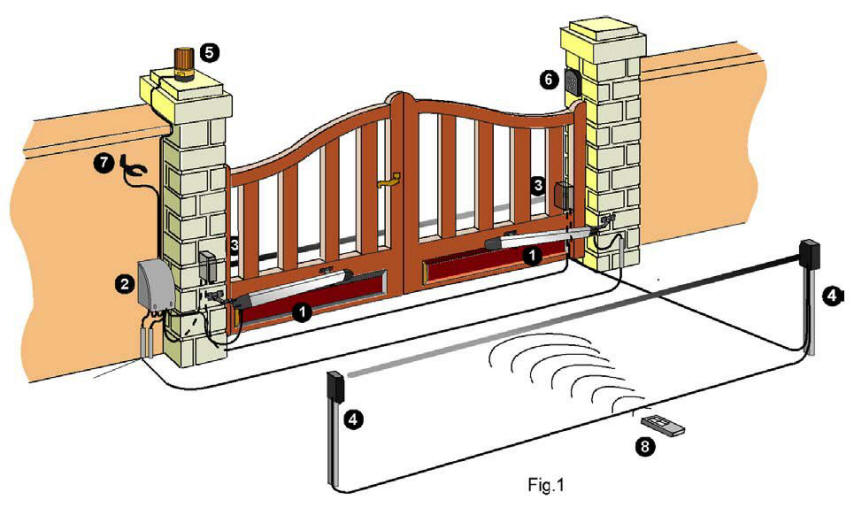 5
6
7
3
3
2
1
1
4
4
8
Fig.1